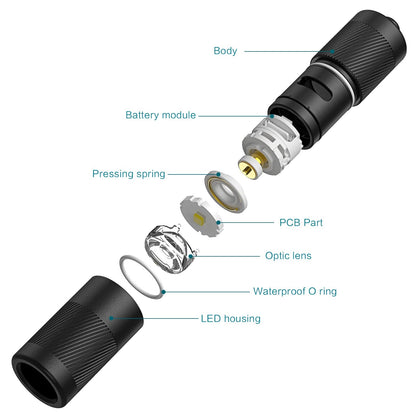 Body

Battery module

Pressing spring

PCB Part

Optic lens

Waterproof O ring

LED housing