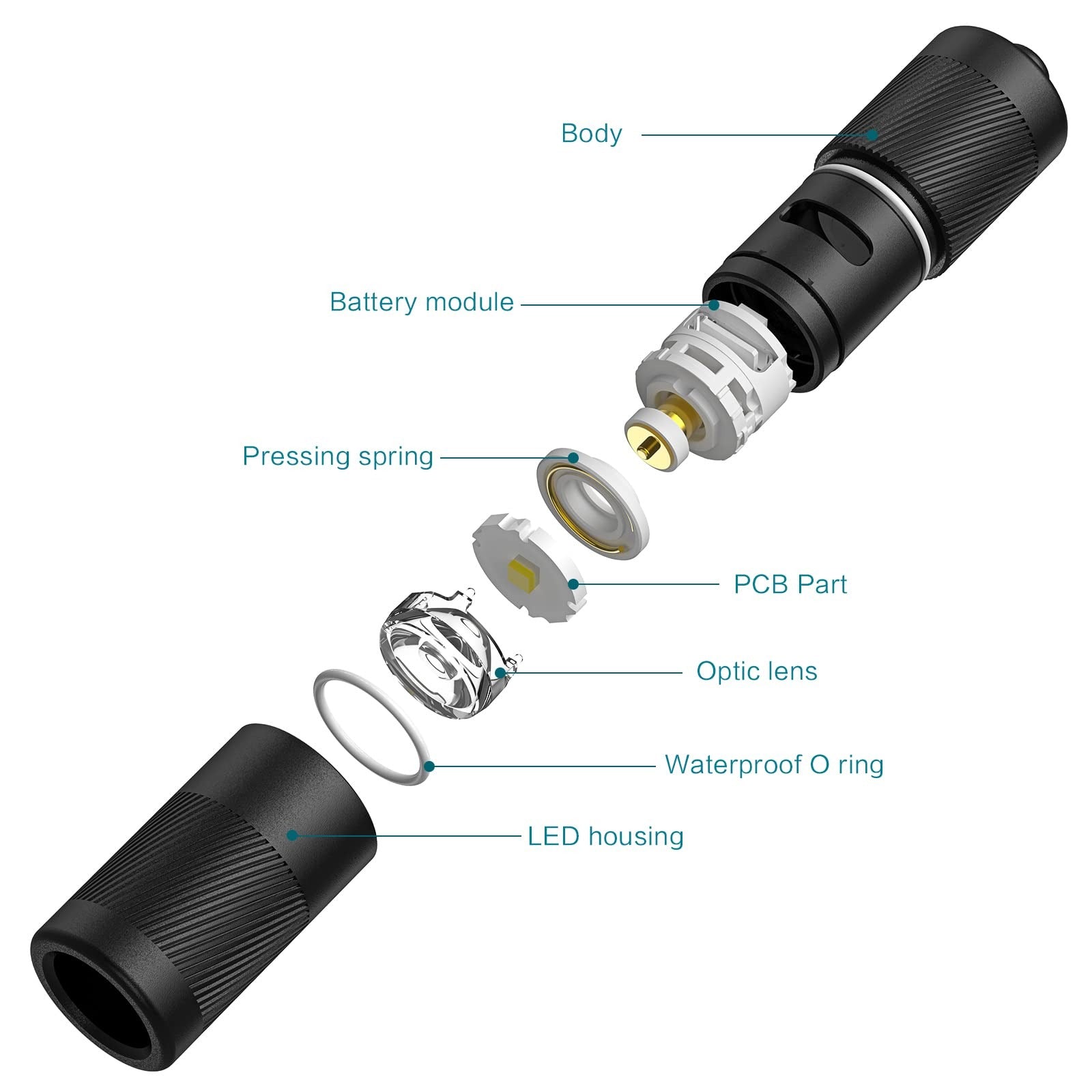 Body

Battery module

Pressing spring

PCB Part

Optic lens

Waterproof O ring

LED housing