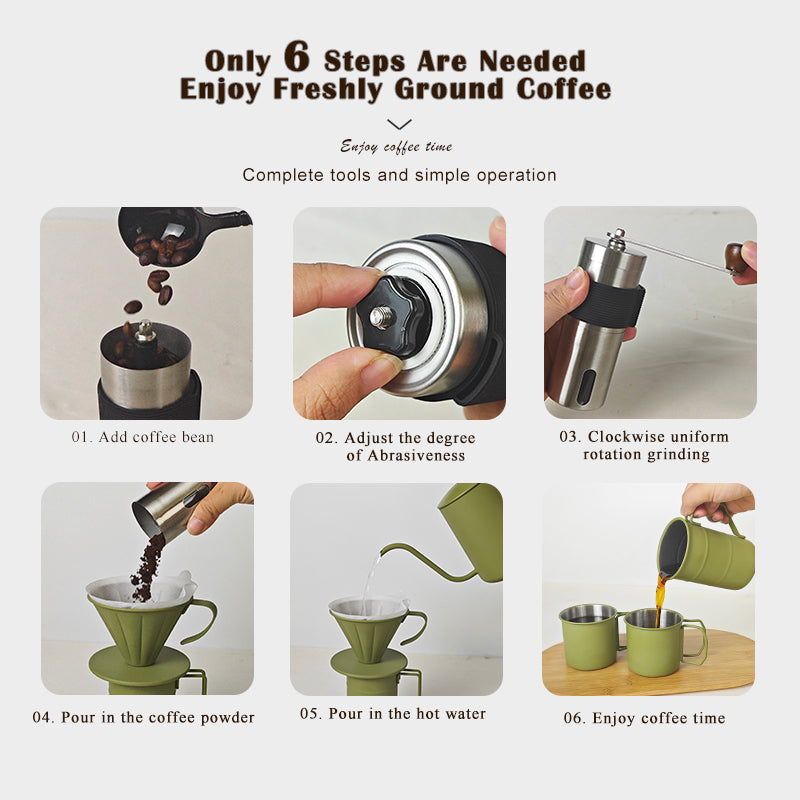 Only 6 Steps Are Needed
Enjoy Freshly Ground Coffee

Enjoy coffee time

Complete tools and simple operation

01. Add coffee bean

02. Adjust the degree of Abrasiveness

03. Clockwise uniform rotation grinding

04. Pour in the coffee powder

05. Pour in the hot water

06. Enjoy coffee time