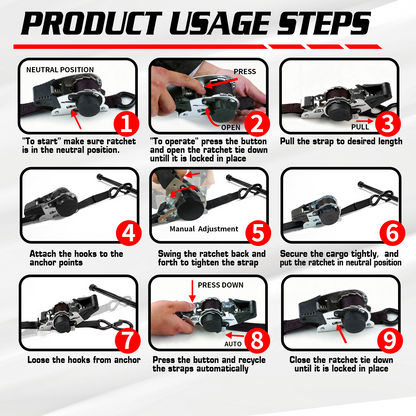 PRODUCT USAGE STEPS

NEUTRAL POSITION

1

"To start" make sure ratchet is in the neutral position.

PRESS

OPEN

2

"To operate" press the button and open the ratchet tie down untill it is locked in place

PULL

3

Pull the strap to desired length

4

Attach the hooks to the anchor points

Manual Adjustment

5

Swing the ratchet back and forth to tighten the strap

6

Secure the cargo tightly, and put the ratchet in neutral position

7

Loose the hooks from anchor

PRESS DOWN

AUTO

8

Press the button and recycle the straps automatically

9

Close the ratchet tie down until it is locked in place