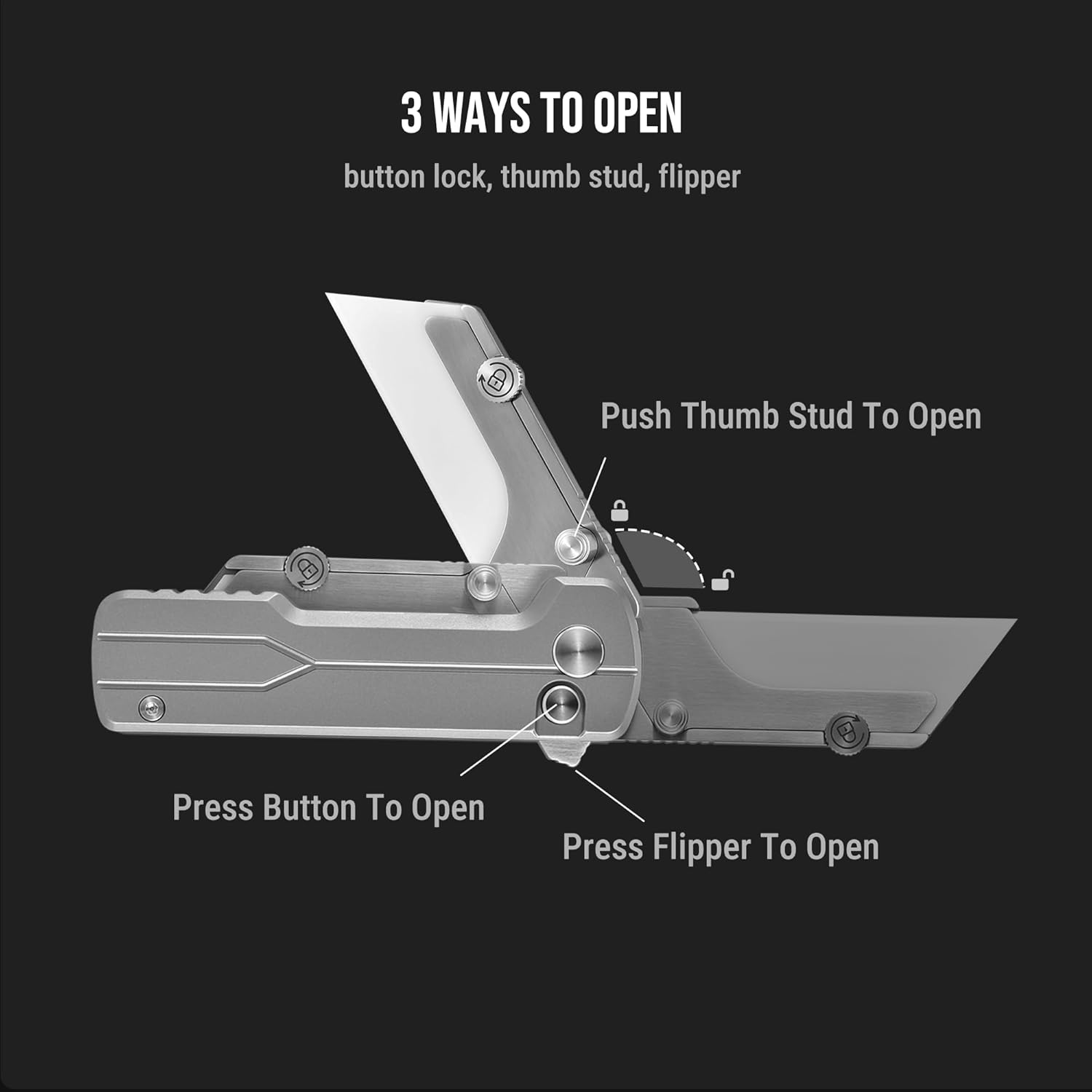 3 WAYS TO OPEN

button lock, thumb stud, flipper

Push Thumb Stud To Open

Press Button To Open

Press Flipper To Open