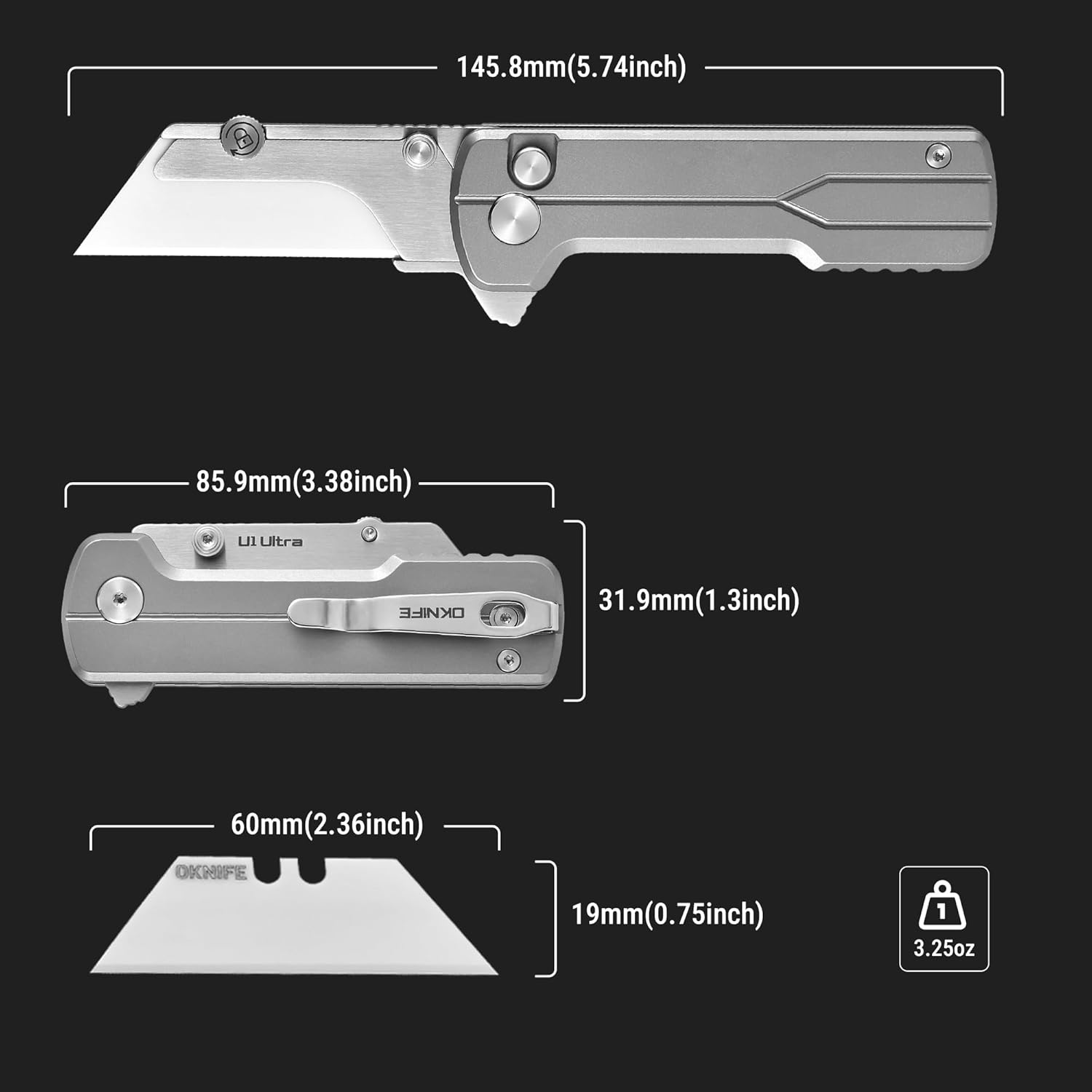 145.8mm(5.74inch)

85.9mm(3.38inch)

U1 Ultra

OKNIFE

31.9mm(1.3inch)

60mm(2.36inch)

OKNIFE

19mm(0.75inch)

1

3.25oz