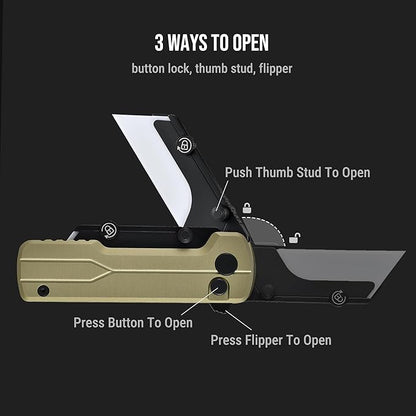 3 WAYS TO OPEN

button lock, thumb stud, flipper

Push Thumb Stud To Open

Press Button To Open

Press Flipper To Open