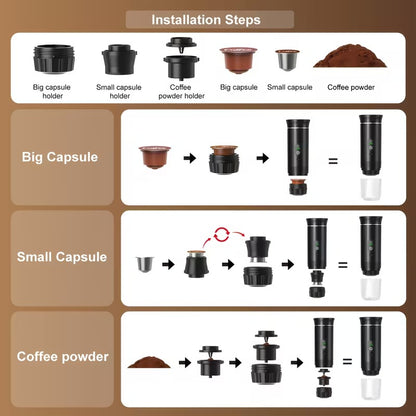 Installation Steps

Big capsule holder

Small capsule holder

Coffee powder holder

Big capsule

Small capsule

Coffee powder

Big Capsule

=

Small Capsule

=

Coffee powder

=