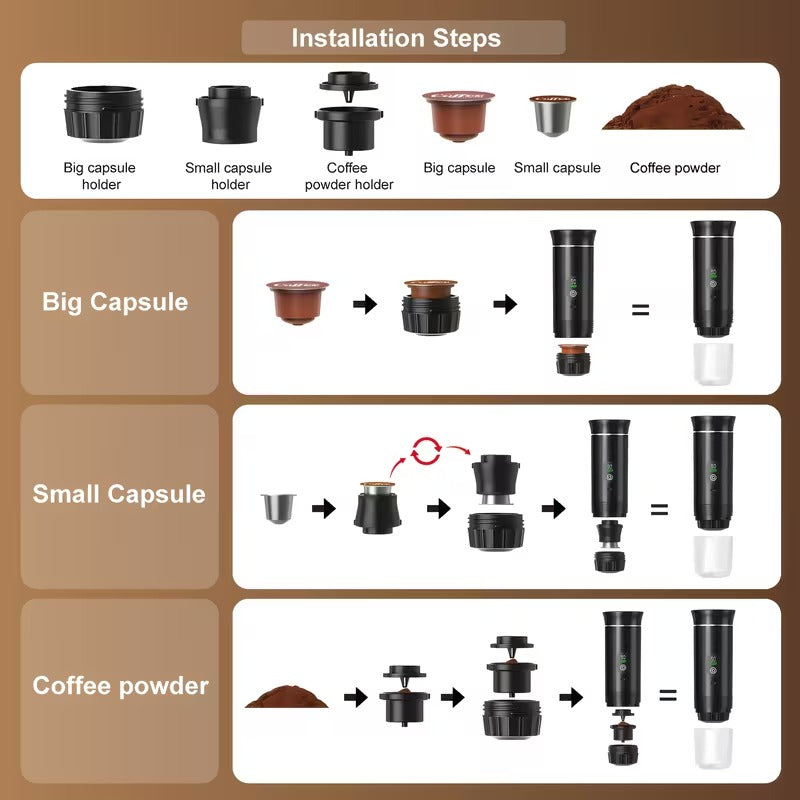 Installation Steps

Big capsule holder

Small capsule holder

Coffee powder holder

Big capsule

Small capsule

Coffee powder

Big Capsule

=

Small Capsule

=

Coffee powder

=