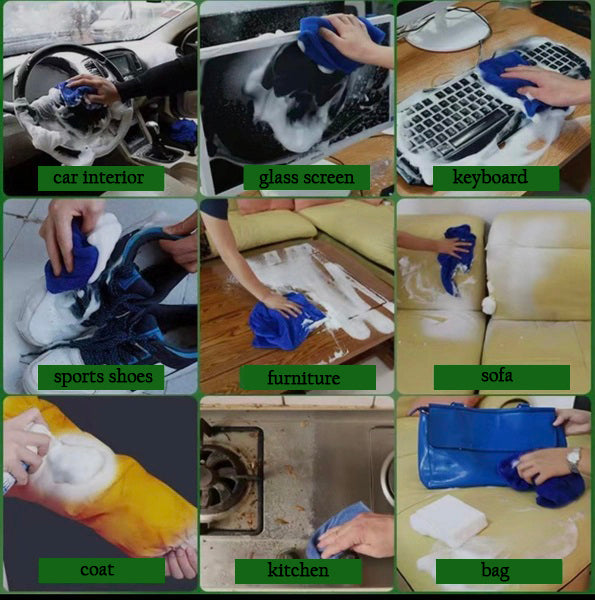 car interior

glass screen

keyboard

sports shoes

furniture

sofa

coat

kitchen

bag